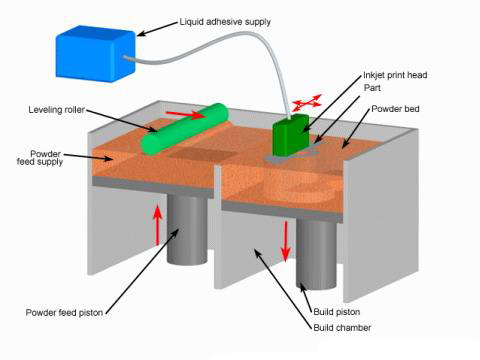 Liquid adhesive supply
Inkjet print head
Part
Powder bed
Leveling roller
Powder feed supply
Powder feed piston
Build piston
Build chamber