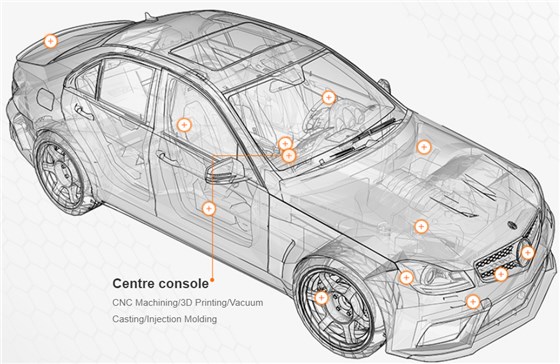 Centre console

CNC Machining/3D Printing/Vacuum Casting/Injection Molding