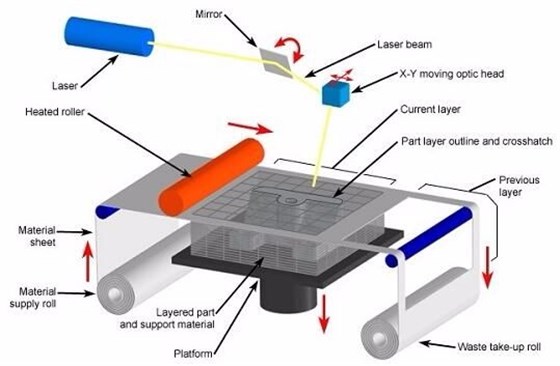 Mirror

Laser beam

X-Y moving optic head

Laser

Heated roller

Current layer

Part layer outline and crosshatch

Previous layer

Material sheet

Material supply roll

Layered part and support material

Platform

Waste take-up roll