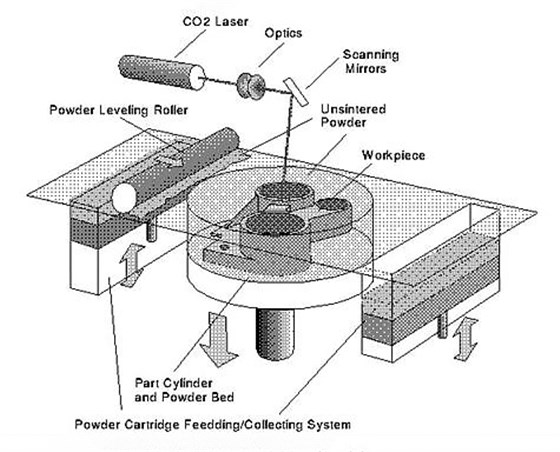 CO2 Laser

Optics

Scanning Mirrors

Powder Leveling Roller

Unsintered Powder

Workpiece

Part Cylinder and Powder Bed

Powder Cartridge Feedding/Collecting System